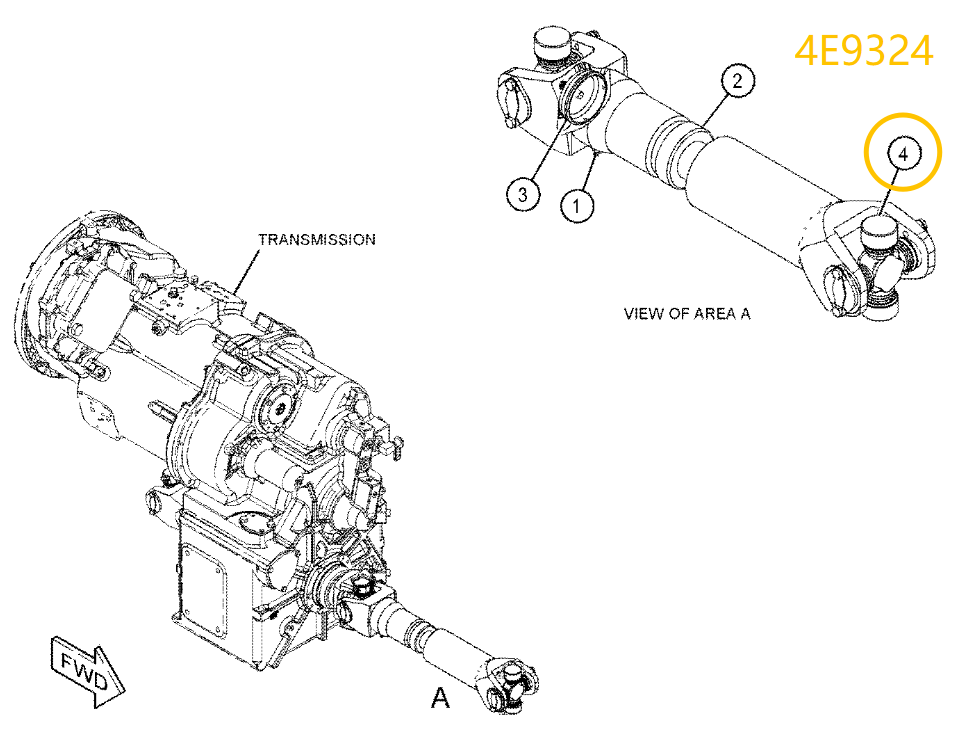 4E9324

2

4

3

1

TRANSMISSION

VIEW OF AREA A

FWD

A